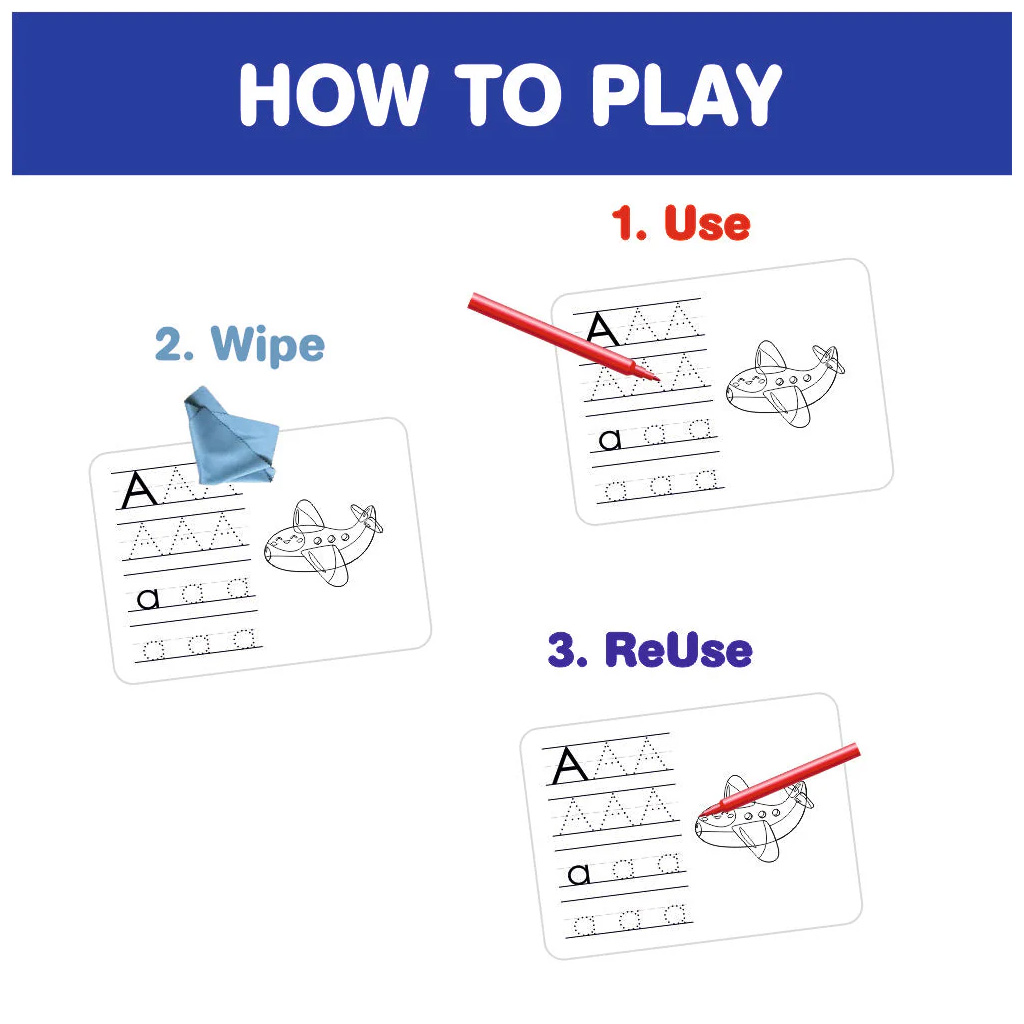 HOW TO PLAY

1. Use

A A A
A A A
a a a
a a a

2. Wipe

A A A
A A A
a a a
a a a

3. ReUse

A A A
A A A
a a a
a a a