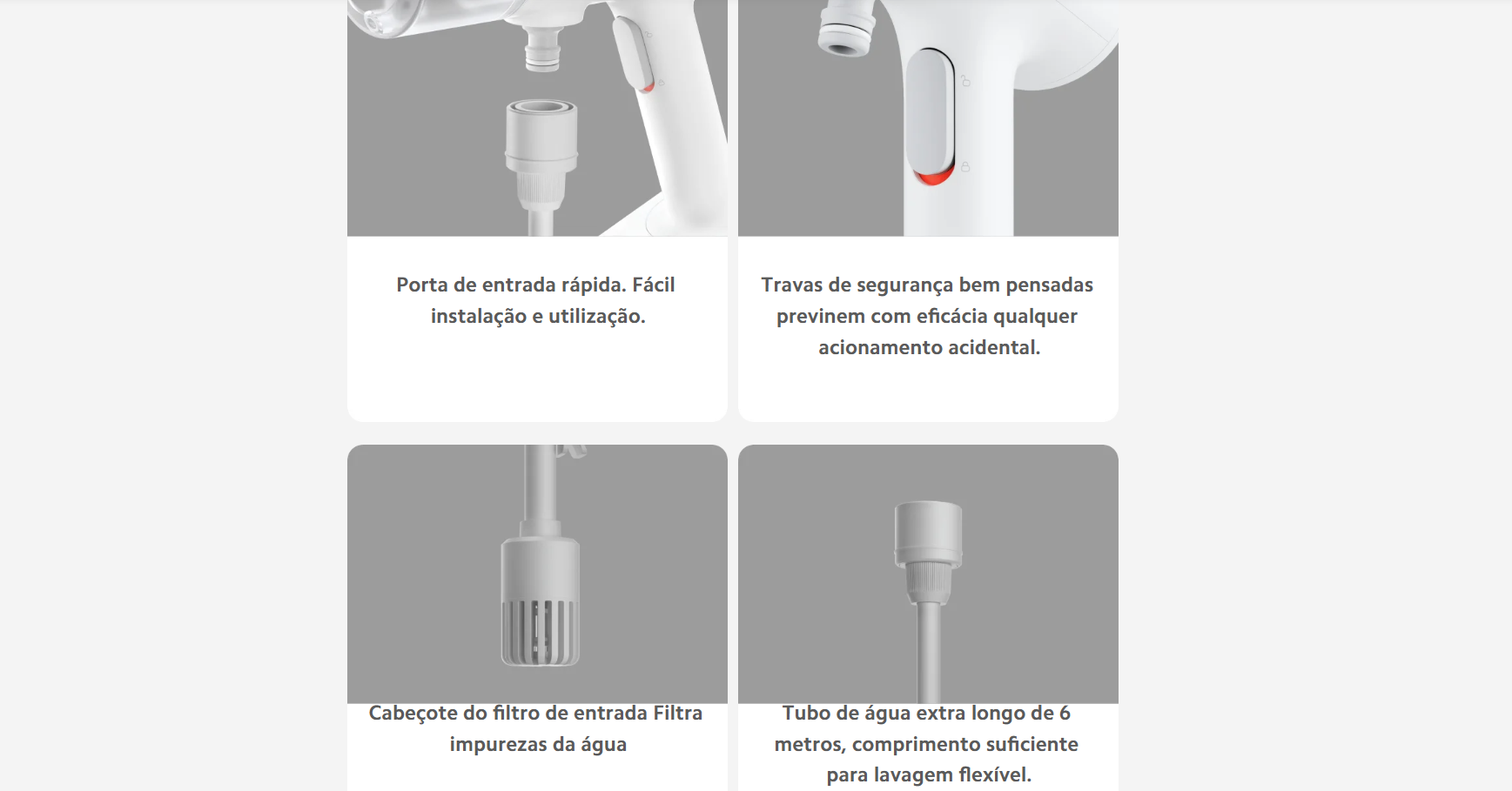 Porta de entrada rápida. Fácil instalação e utilização.

Travas de segurança bem pensadas previnem com eficácia qualquer acionamento acidental.

Cabeçote do filtro de entrada Filtra impurezas da água

Tubo de água extra longo de 6 metros, comprimento suficiente para lavagem flexível.