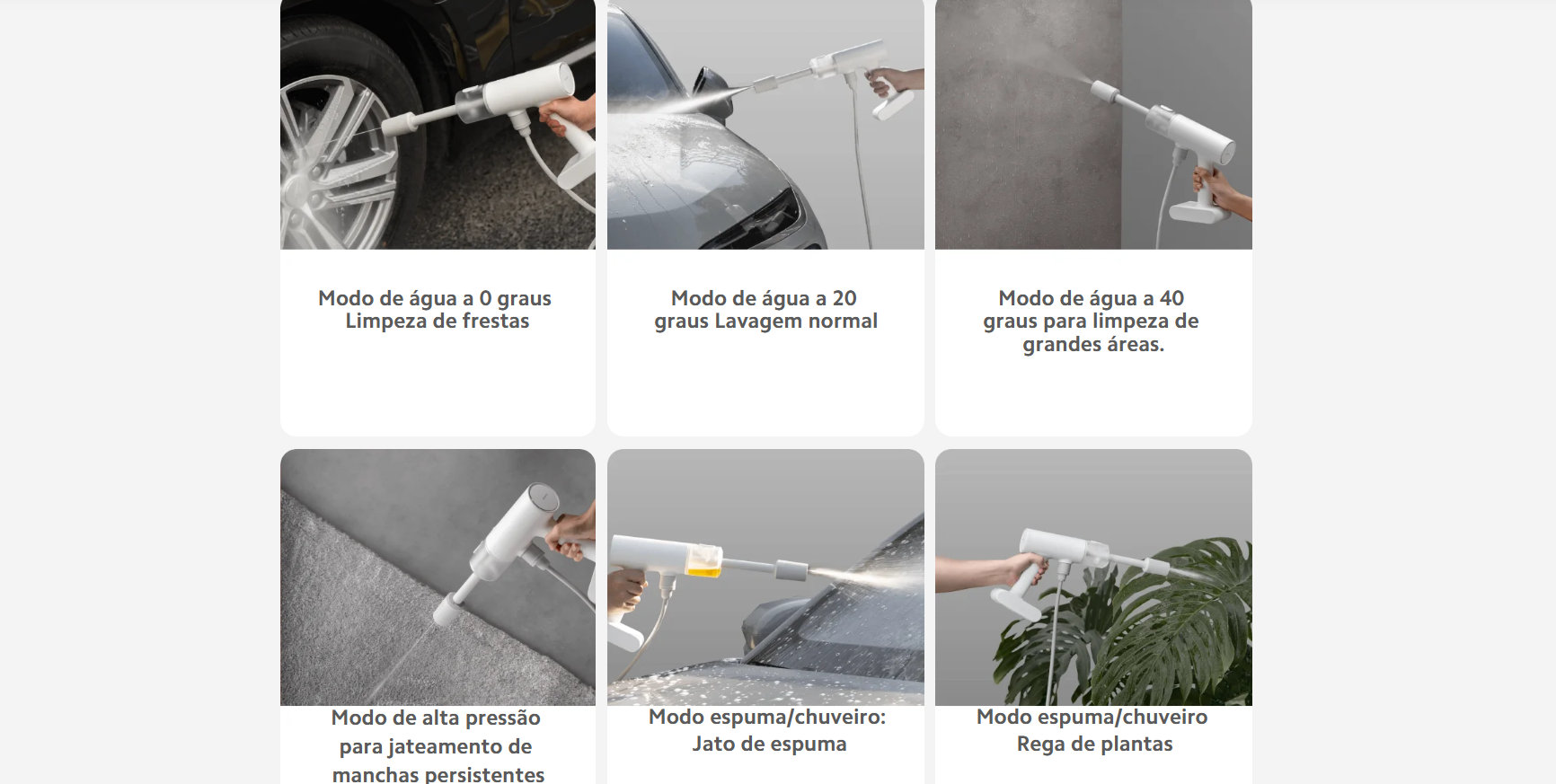 Modo de água a 0 graus Limpeza de frestas

Modo de água a 20 graus Lavagem normal

Modo de água a 40 graus para limpeza de grandes áreas.

Modo de alta pressão para jateamento de manchas persistentes

Modo espuma/chuveiro: Jato de espuma

Modo espuma/chuveiro Rega de plantas