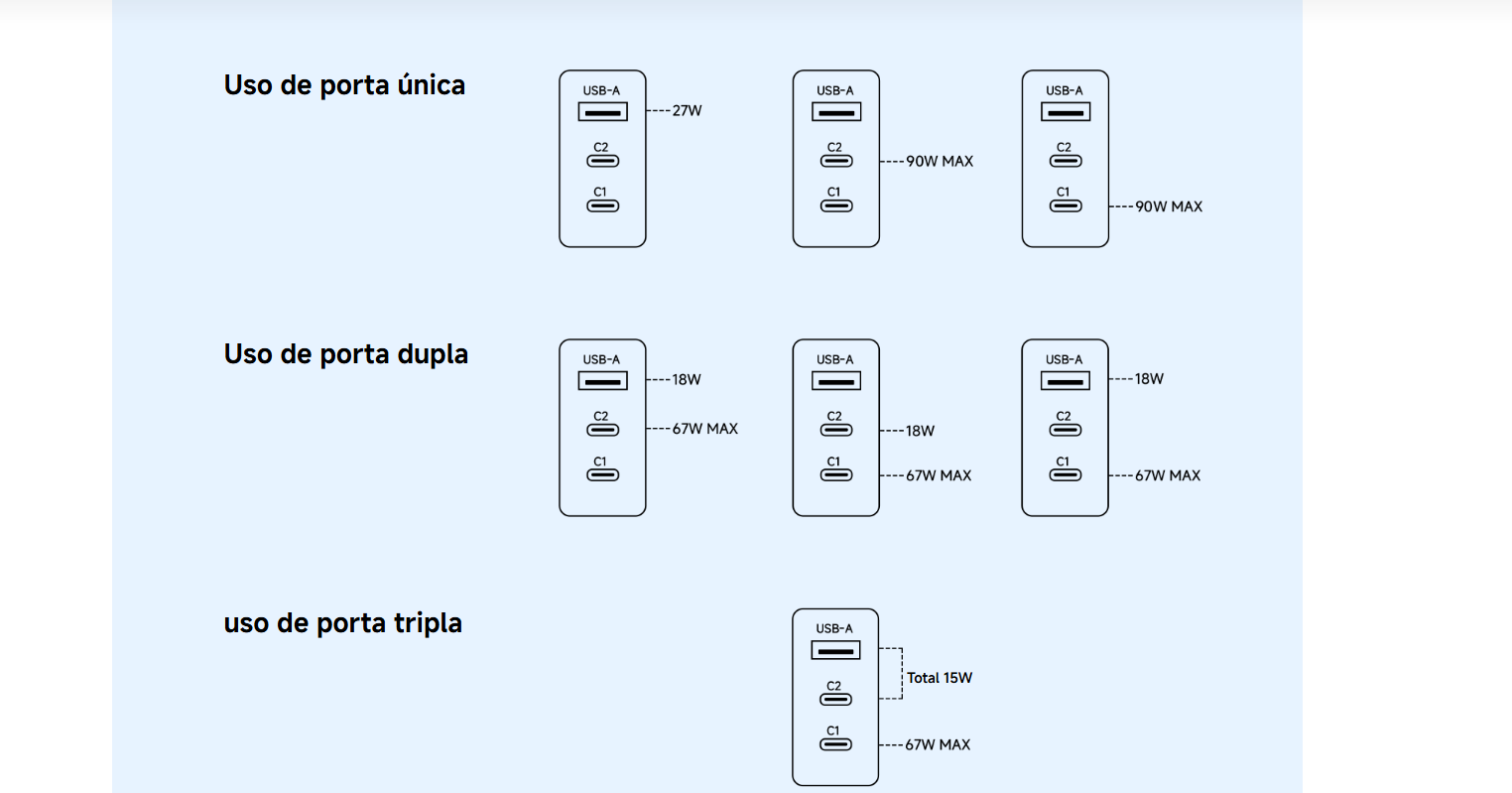 Uso de porta única

USB-A
27W
C2
C1

USB-A
C2
90W MAX
C1

USB-A
C2
C1
90W MAX

Uso de porta dupla

USB-A
18W
C2
67W MAX
C1

USB-A
C2
18W
C1
67W MAX

USB-A
18W
C2
C1
67W MAX

uso de porta tripla

USB-A
C2
Total 15W
C1
67W MAX