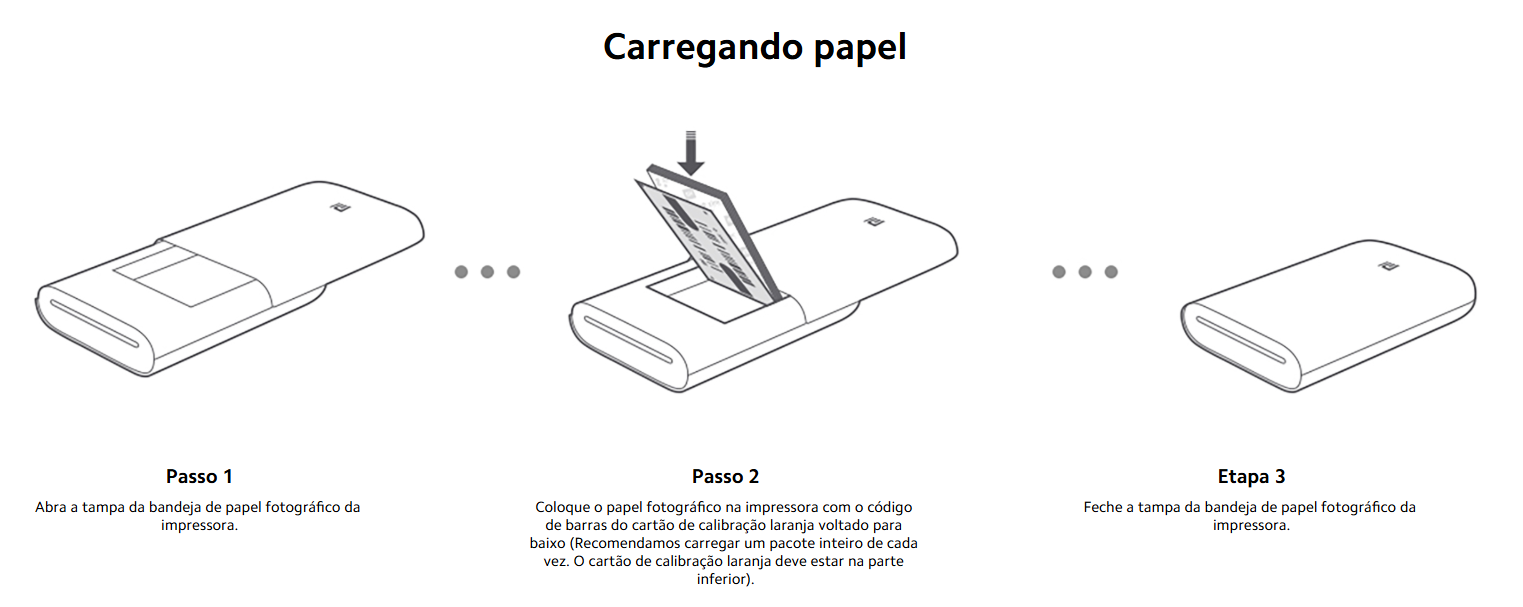 Carregando papel

Passo 1

Abra a tampa da bandeja de papel fotográfico da impressora.

Passo 2

Coloque o papel fotográfico na impressora com o código de barras do cartão de calibração laranja voltado para baixo (Recomendamos carregar um pacote inteiro de cada vez. O cartão de calibração laranja deve estar na parte inferior).

Etapa 3

Feche a tampa da bandeja de papel fotográfico da impressora.