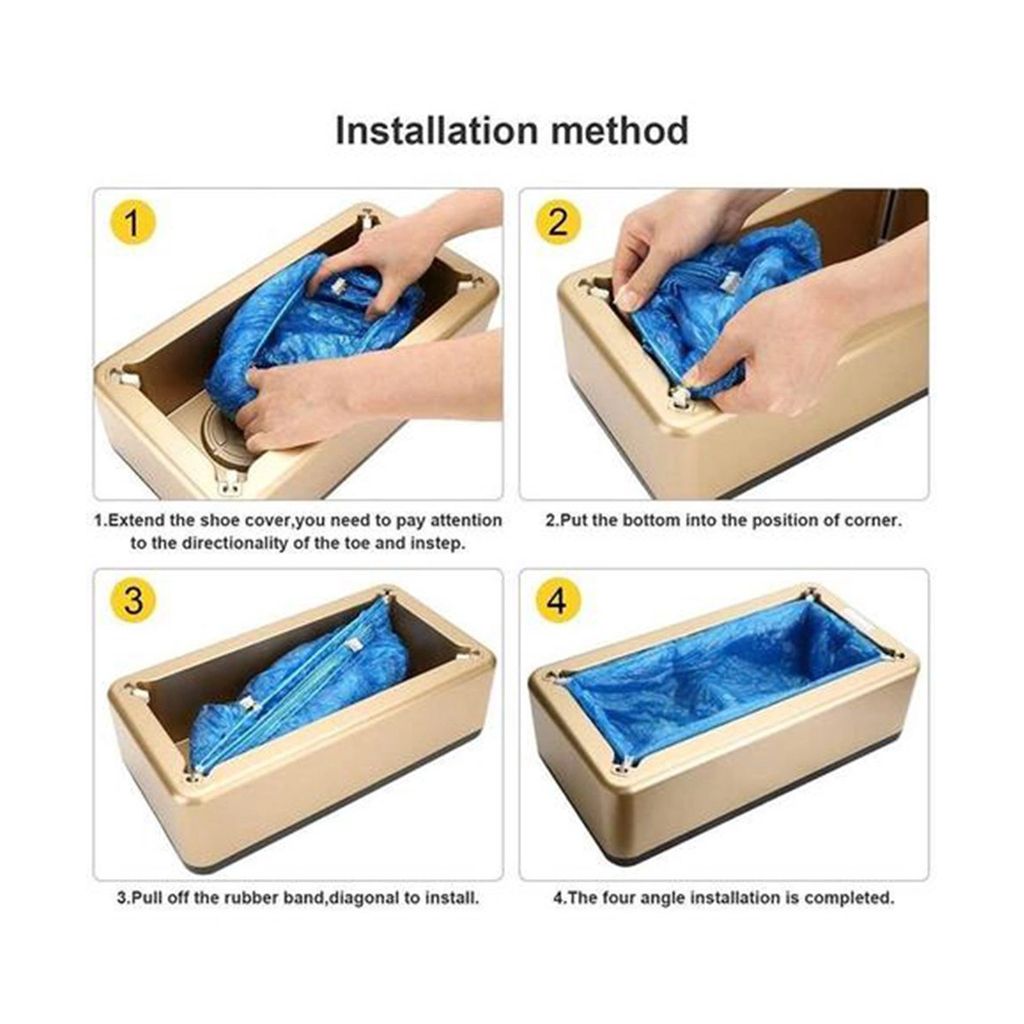 Installation method

1

1.Extend the shoe cover,you need to pay attention to the directionality of the toe and instep.

2

2.Put the bottom into the position of corner.

3

3.Pull off the rubber band,diagonal to install.

4

4.The four angle installation is completed.